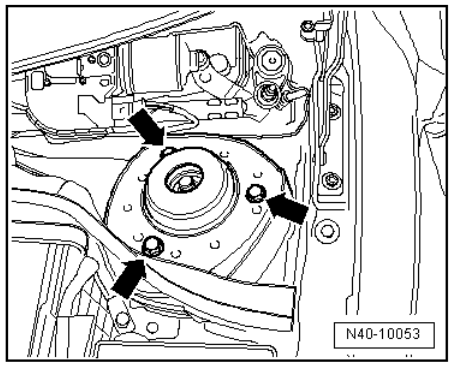 N40-10053