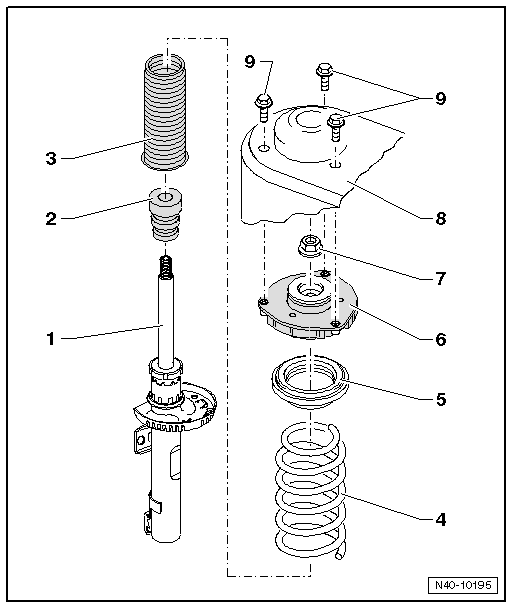 9
9
3
2
8
7
1
6
5
4
N40-10195